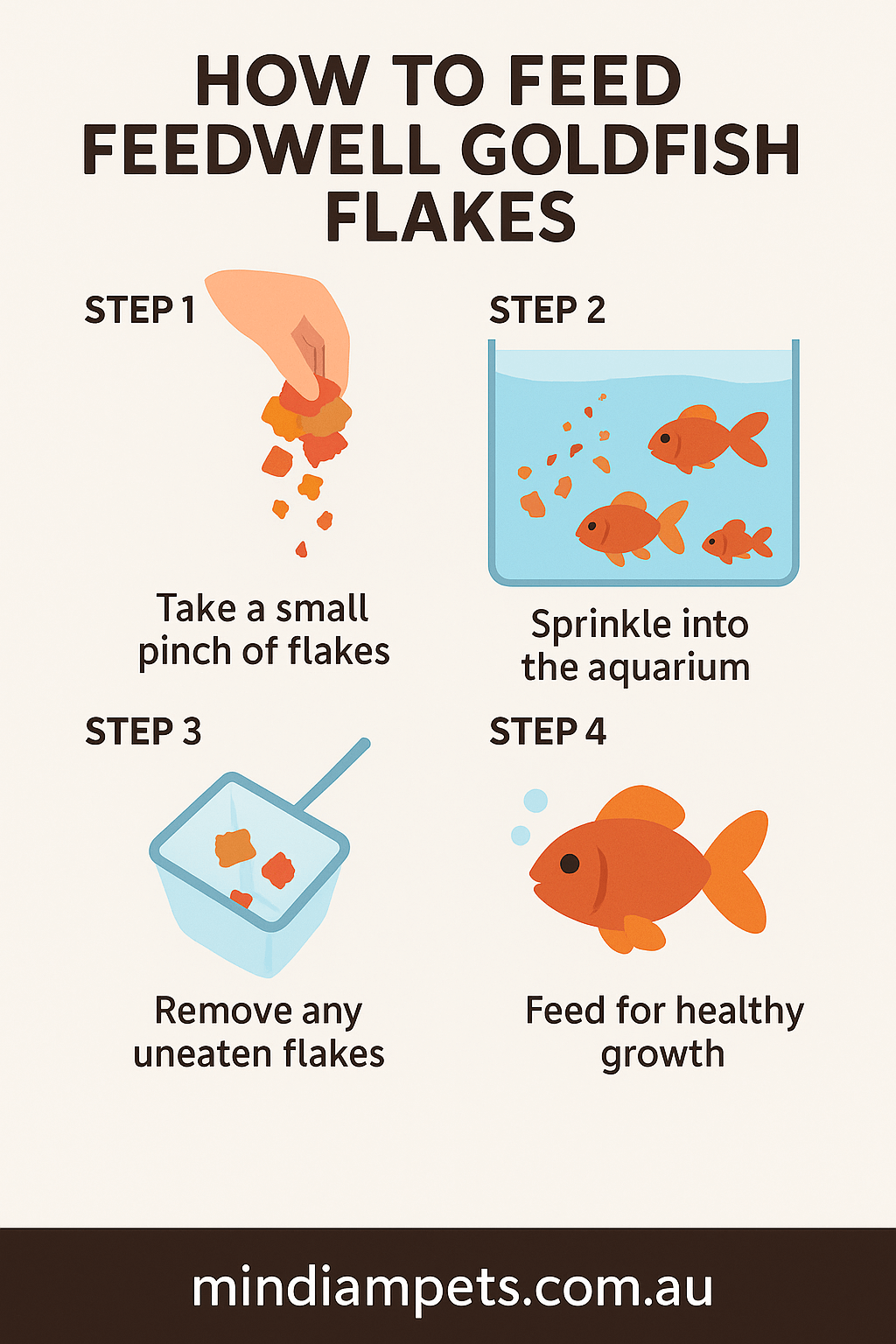 HOW TO FEED FEEDWELL GOLDFISH FLAKES

STEP 1

Take a small pinch of flakes

STEP 2

Sprinkle into the aquarium

STEP 3

Remove any uneaten flakes

STEP 4

Feed for healthy growth

mindiampets.com.au