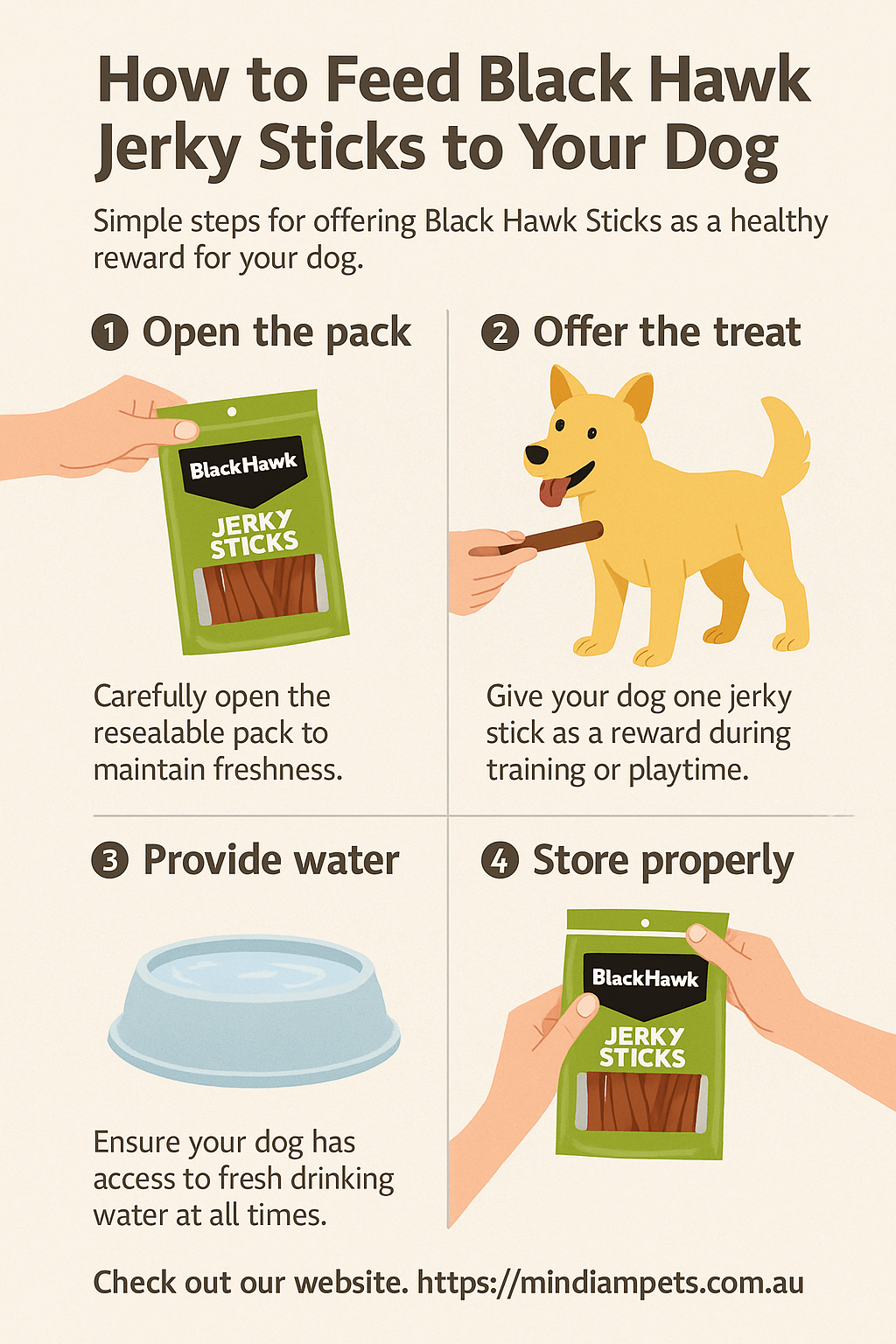 How to Feed Black Hawk Jerky Sticks to Your Dog

Simple steps for offering Black Hawk Sticks as a healthy reward for your dog.

1 Open the pack

BlackHawk
JERKY STICKS

Carefully open the resealable pack to maintain freshness.

2 Offer the treat

Give your dog one jerky stick as a reward during training or playtime.

3 Provide water

Ensure your dog has access to fresh drinking water at all times.

4 Store properly

BlackHawk
JERKY STICKS

Check out our website. https://mindiampets.com.au