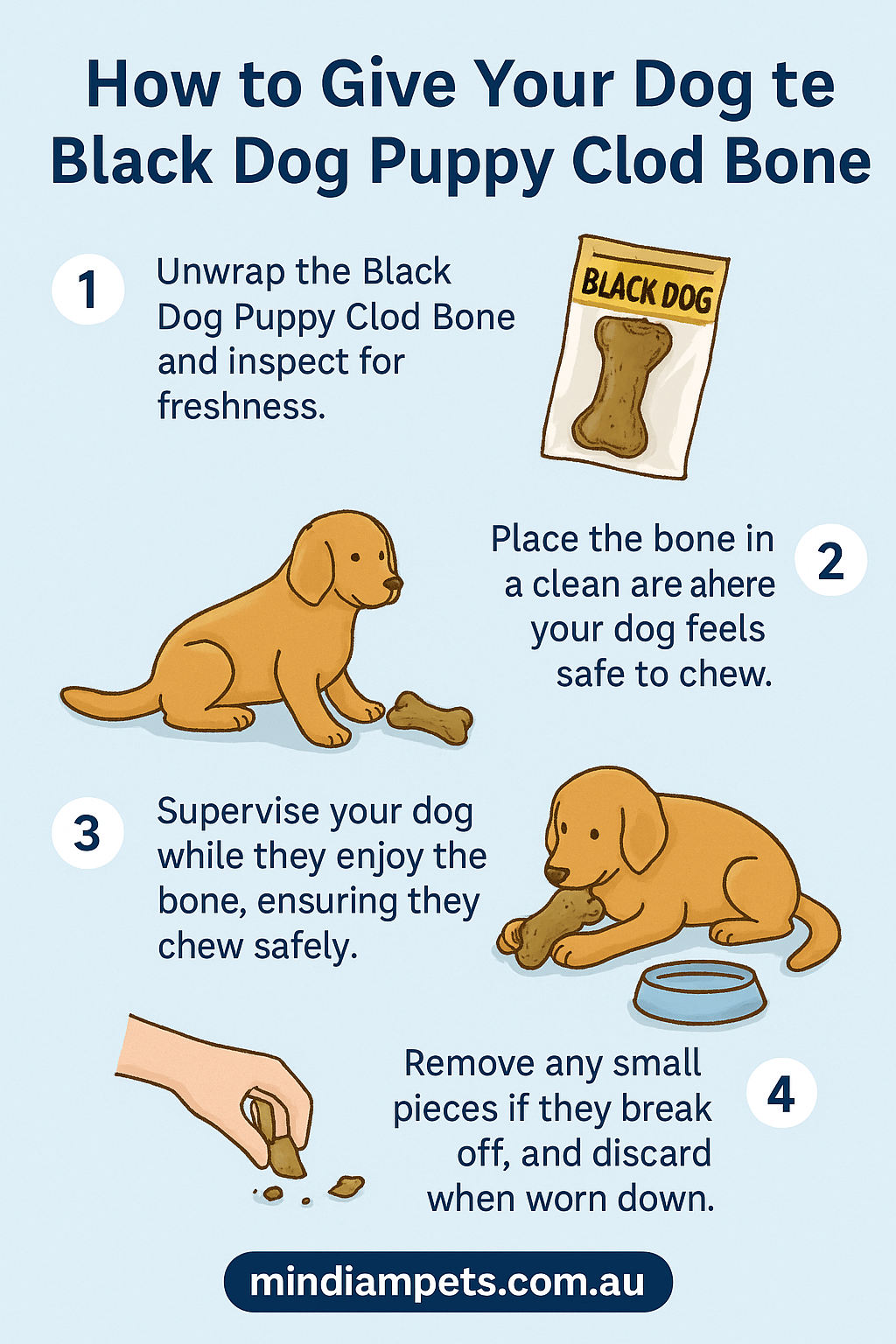 How to Give Your Dog te Black Dog Puppy Clod Bone

1
Unwrap the Black Dog Puppy Clod Bone and inspect for freshness.

BLACK DOG

Place the bone in a clean are ahere your dog feels safe to chew.
2

3
Supervise your dog while they enjoy the bone, ensuring they chew safely.

Remove any small pieces if they break off, and discard when worn down.
4

mindiampets.com.au